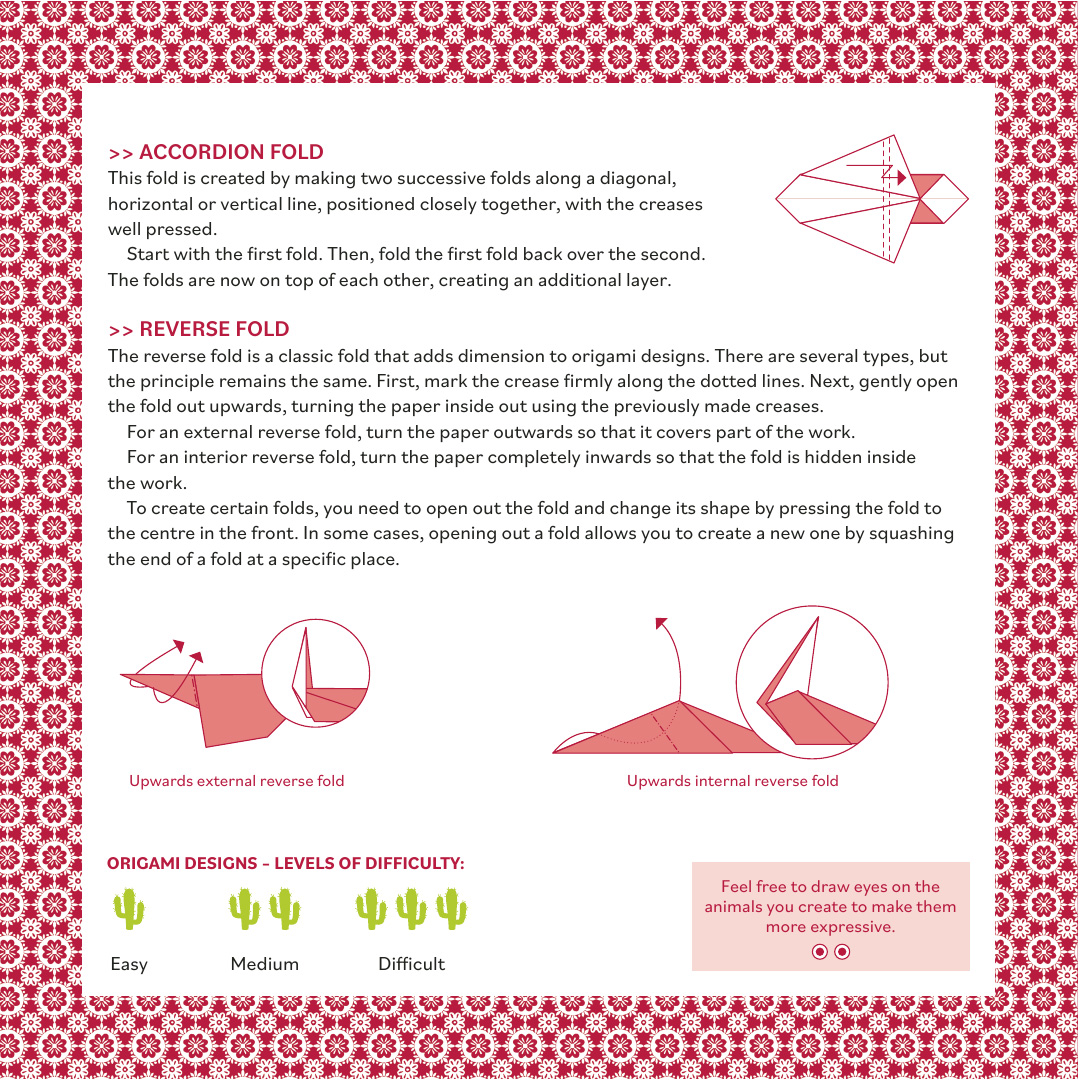 >> ACCORDION FOLD

This fold is created by making two successive folds along a diagonal, horizontal or vertical line, positioned closely together, with the creases well pressed.

Start with the first fold. Then, fold the first fold back over the second. The folds are now on top of each other, creating an additional layer.

>> REVERSE FOLD

The reverse fold is a classic fold that adds dimension to origami designs. There are several types, but the principle remains the same. First, mark the crease firmly along the dotted lines. Next, gently open the fold out upwards, turning the paper inside out using the previously made creases.

For an external reverse fold, turn the paper outwards so that it covers part of the work.

For an interior reverse fold, turn the paper completely inwards so that the fold is hidden inside the work.

To create certain folds, you need to open out the fold and change its shape by pressing the fold to the centre in the front. In some cases, opening out a fold allows you to create a new one by squashing the end of a fold at a specific place.

Upwards external reverse fold

Upwards internal reverse fold

ORIGAMI DESIGNS – LEVELS OF DIFFICULTY:

Easy

Medium

Difficult

Feel free to draw eyes on the animals you create to make them more expressive.