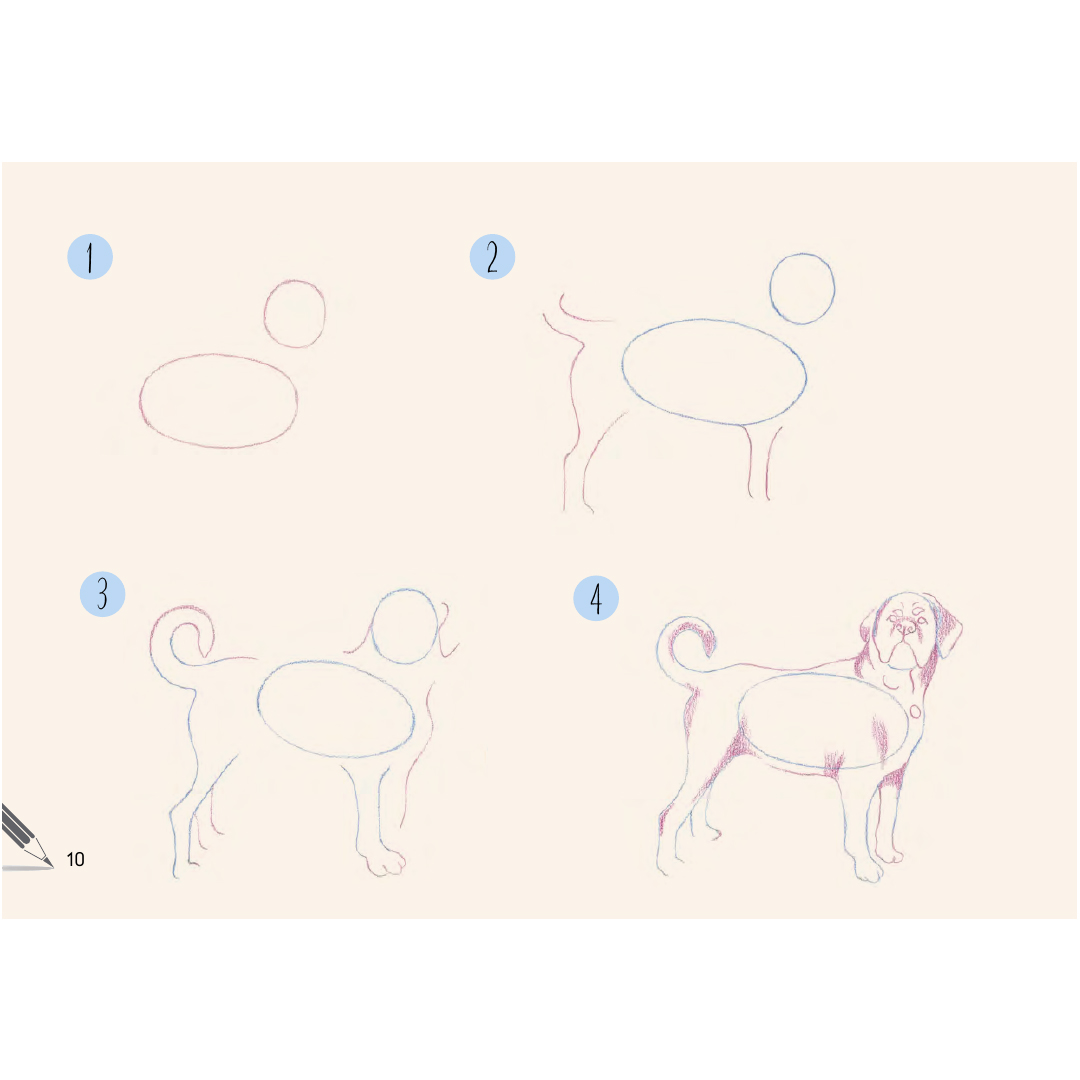 1

2

3

4

10