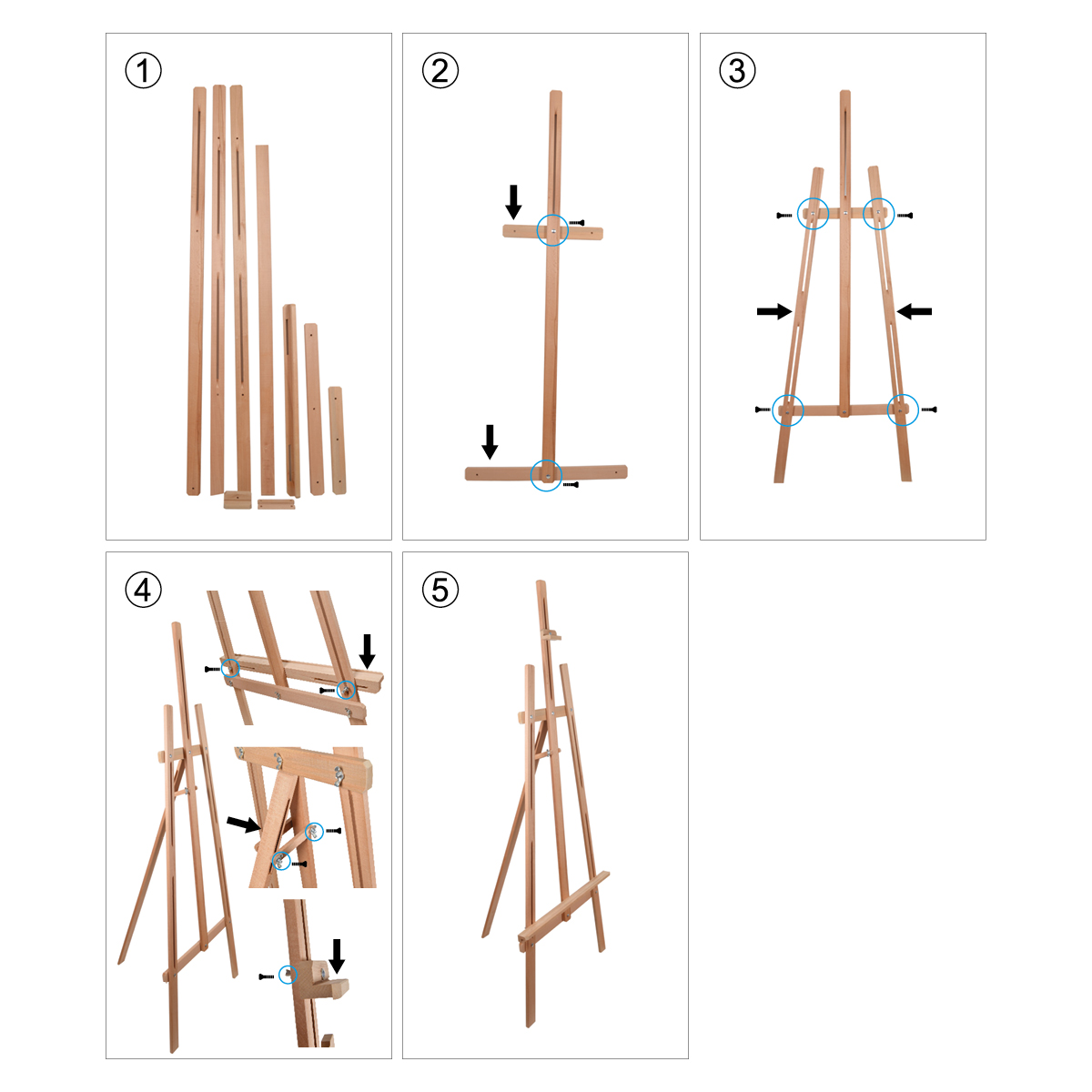 ①

②

③

④

⑤